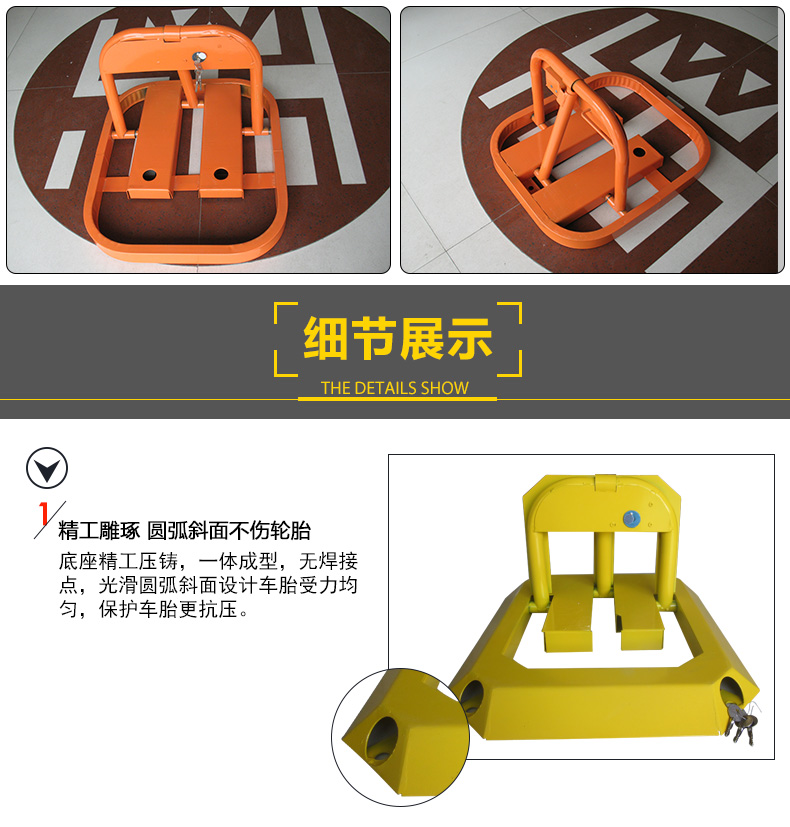 细节展示

THE DETAILS SHOW

1

精工雕琢 圆弧斜面不伤轮胎

底座精工压铸，一体成型，无焊接点，光滑圆弧斜面设计车胎受力均匀，保护车胎更抗压。